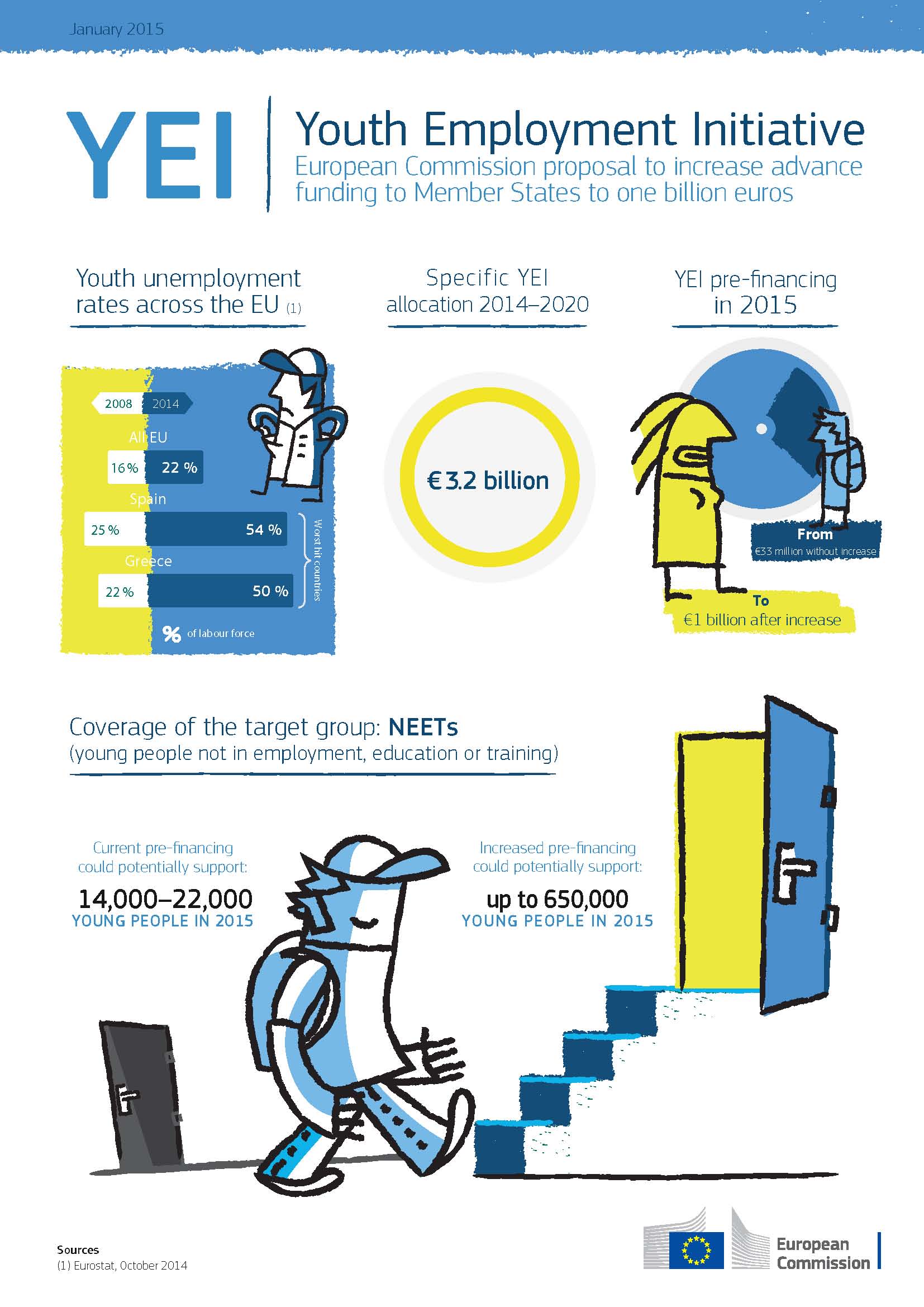 January 2015

YEI

Youth Employment Initiative

European Commission proposal to increase advance funding to Member States to one billion euros

Youth unemployment rates across the EU (1)

2008 2014

All EU

16 % 22 %

Spain

25 % 54 %

Greece

22 % 50 %

Worst hit countries

% of labour force

Specific YEI allocation 2014–2020

€ 3.2 billion

YEI pre-financing in 2015

From
€33 million without increase

To
€1 billion after increase

Coverage of the target group: NEETs
(young people not in employment, education or training)

Current pre-financing could potentially support:

14,000–22,000
YOUNG PEOPLE IN 2015

Increased pre-financing could potentially support:

up to 650,000
YOUNG PEOPLE IN 2015

Sources
(1) Eurostat, October 2014

European Commission